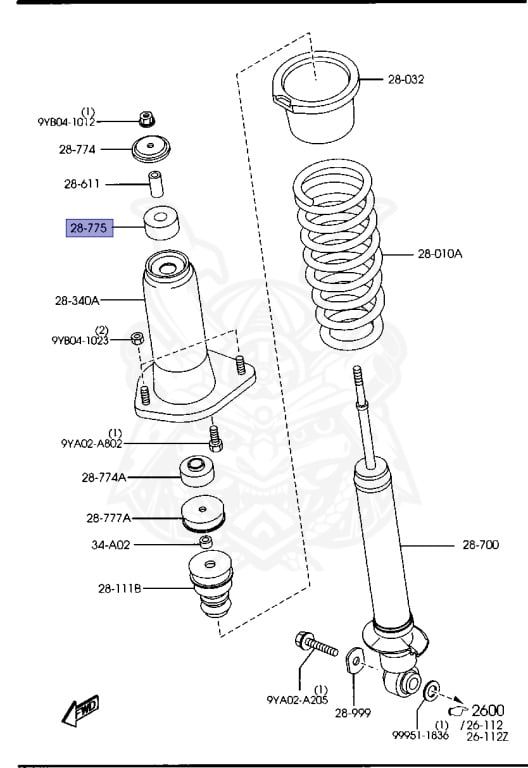 (1)
9YB04-1012
28-774
28-611
28-775
28-340A
(2)
9YB04-1023
(1)
9YA02-A802
28-774A
28-777A
34-A02
28-111B
28-032
28-010A
28-700
(1)
9YA02-A205
28-999
(1)
99951-1836
2600
/26-112
26-112Z
FWD