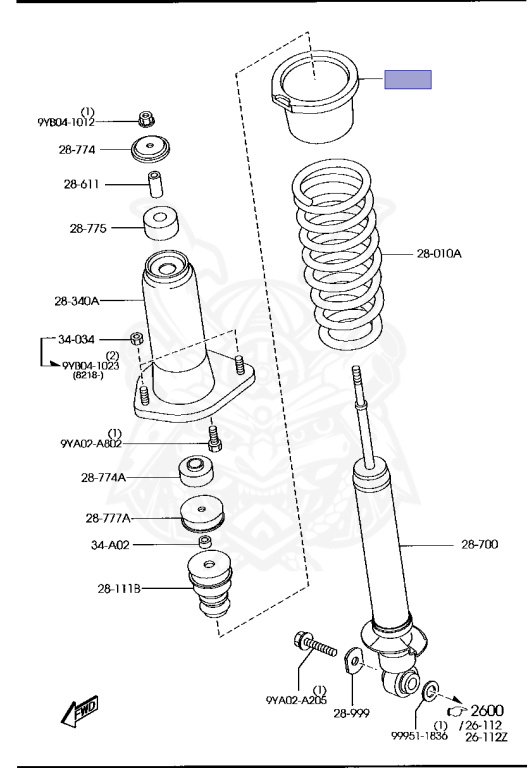 (1)
9YB04-1012
28-774
28-611
28-775
28-340A
34-034
(2)
9YB04-1023
(8218-)
(1)
9YA02-A802
28-774A
28-777A
34-A02
28-111B
28-010A
28-700
(1)
9YA02-A205
28-999
(1)
99951-1836
2600
/26-112
26-112Z
FWD