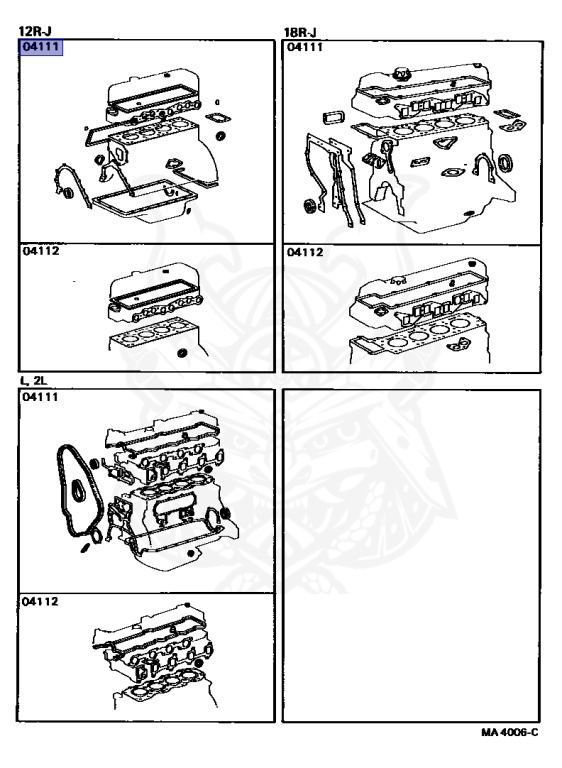 12R-J
04111

04112

18R-J
04111

04112

L, 2L
04111

04112

MA 4006-C