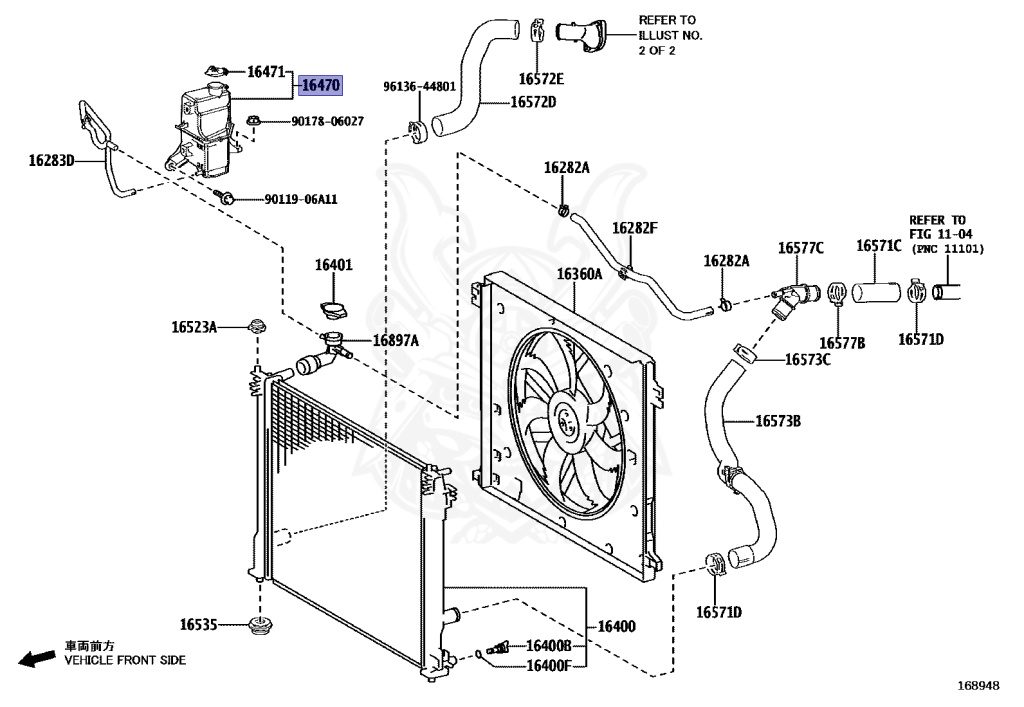 REFER TO ILLUST NO. 2 OF 2

16471
16470
96136-44801
16572E
16572D
90178-06027
16283D
90119-06A11
16282A
16282F
REFER TO FIG 11-04 (PNC 11101)
16401
16360A
16282A
16577C
16571C
16523A
16897A
16577B
16571D
16573C
16573B
16571D
16535
16400
16400B
16400F
車両前方
VEHICLE FRONT SIDE
168948