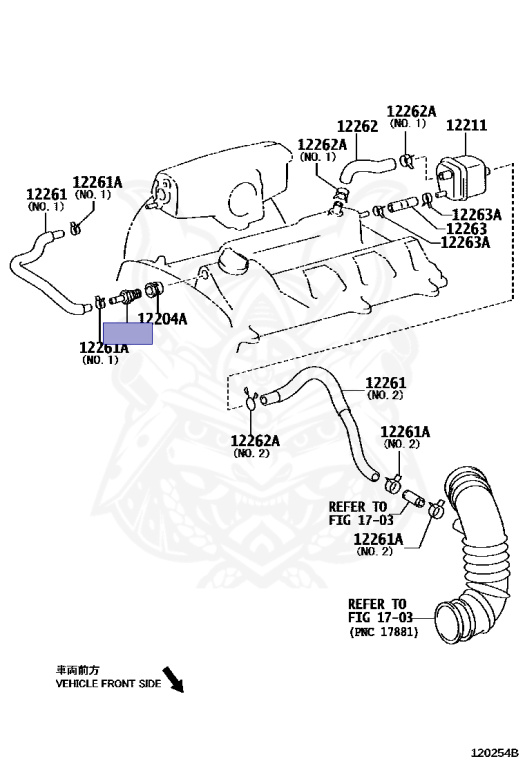 12262A
(NO. 1)
12262
12211
12262A
(NO. 1)
12261
(NO. 1)
12261A
(NO. 1)
12263A
12263
12263A
12204A
12261A
(NO. 1)
12261
(NO. 2)
12262A
(NO. 2)
12261A
(NO. 2)
REFER TO
FIG 17-03
12261A
(NO. 2)
REFER TO
FIG 17-03
(PNC 17881)
車両前方
VEHICLE FRONT SIDE
120254B