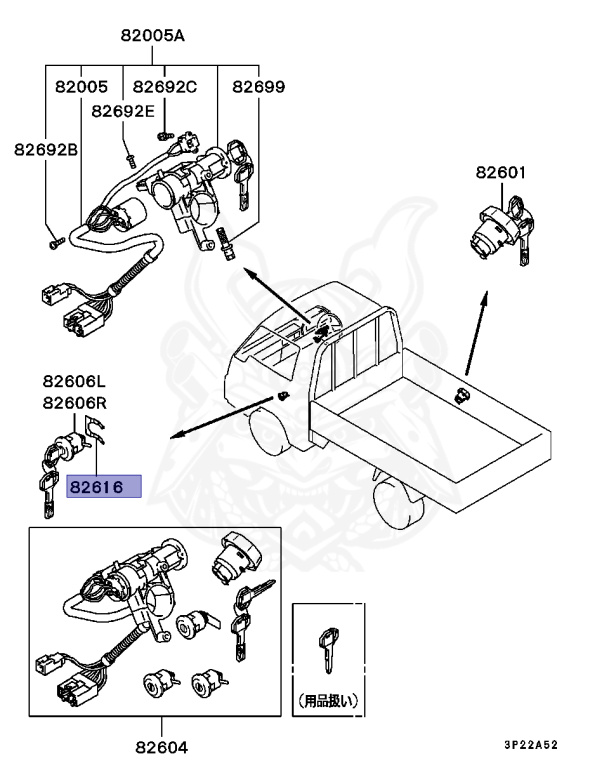 82005A
82005
82692C
82699
82692E
82692B
82601
82606L
82606R
82616
(用品扱い)
82604
3P22A52