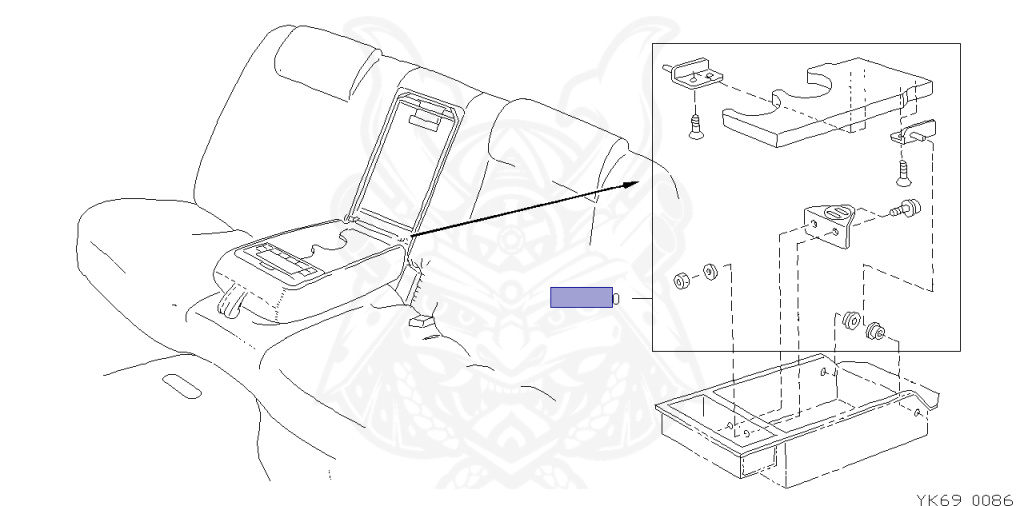 YK69 0086