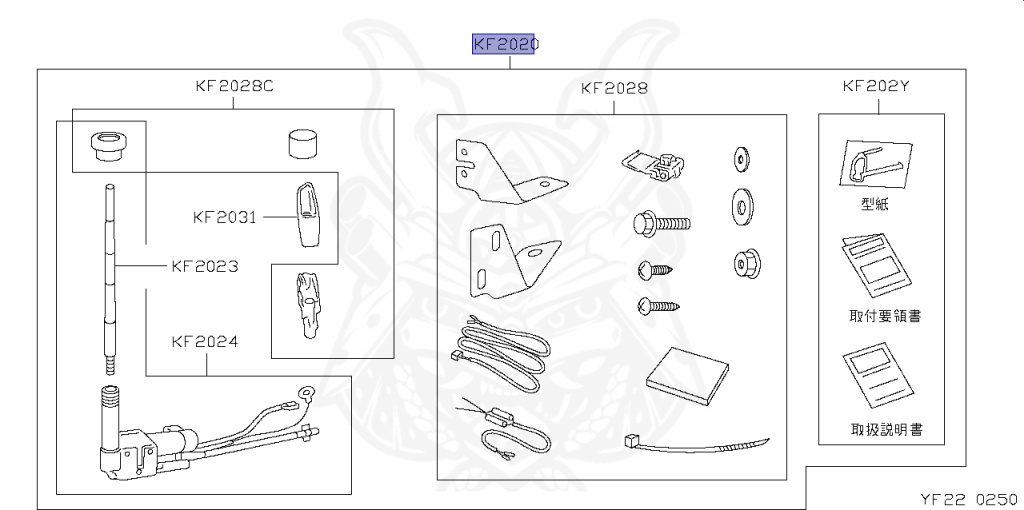 KF2020

KF2028C

KF2031

KF2023

KF2024

KF2028

KF202Y

型紙

取付要領書

取扱説明書

YF22 0250