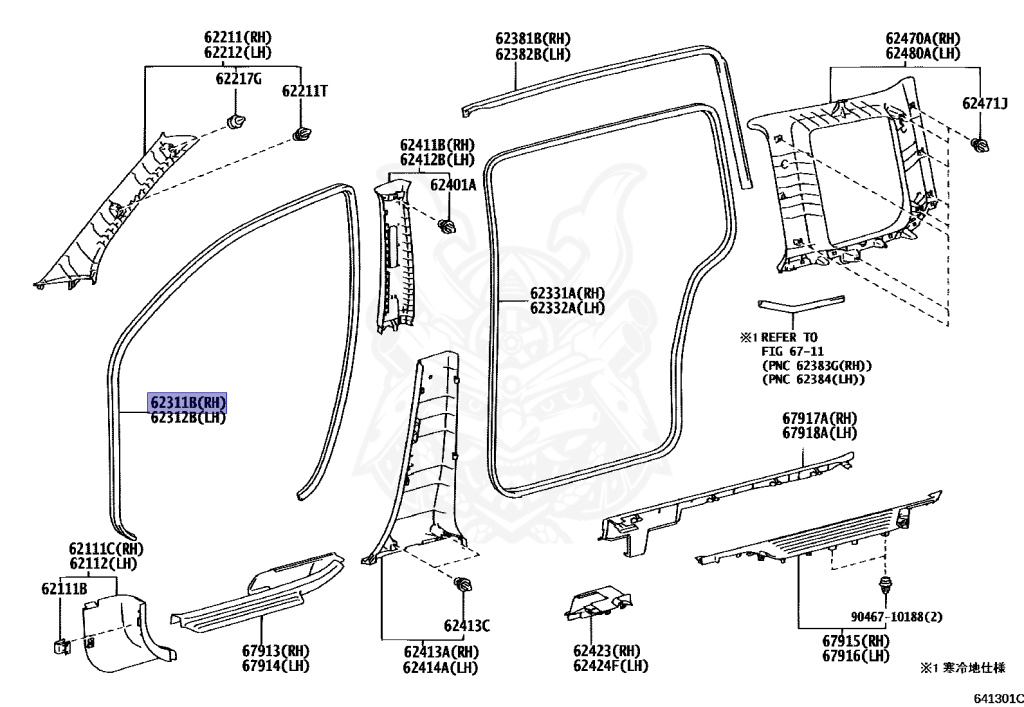 62211(RH)
62212(LH)
62217G
62211T

62381B(RH)
62382B(LH)

62470A(RH)
62480A(LH)
62471J

62411B(RH)
62412B(LH)
62401A

62331A(RH)
62332A(LH)

※1 REFER TO
FIG 67-11
(PNC 62383G(RH))
(PNC 62384(LH))

62311B(RH)
62312B(LH)

67917A(RH)
67918A(LH)

62111C(RH)
62112(LH)
62111B

67913(RH)
67914(LH)

62413C
62413A(RH)
62414A(LH)

62423(RH)
62424F(LH)

90467-10188(2)
67915(RH)
67916(LH)

※1 寒冷地仕様

641301C