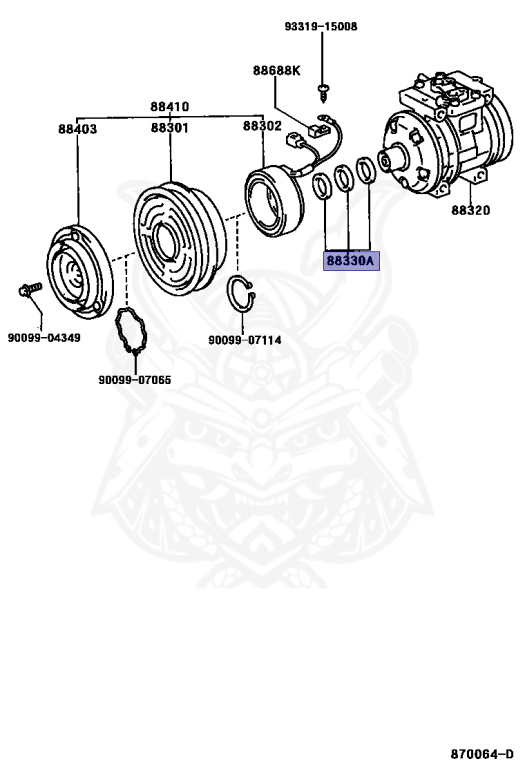 93319-15008
88688K
88410
88403
88301
88302
88320
88330A
90099-04349
90099-07114
90099-07065
870064-D