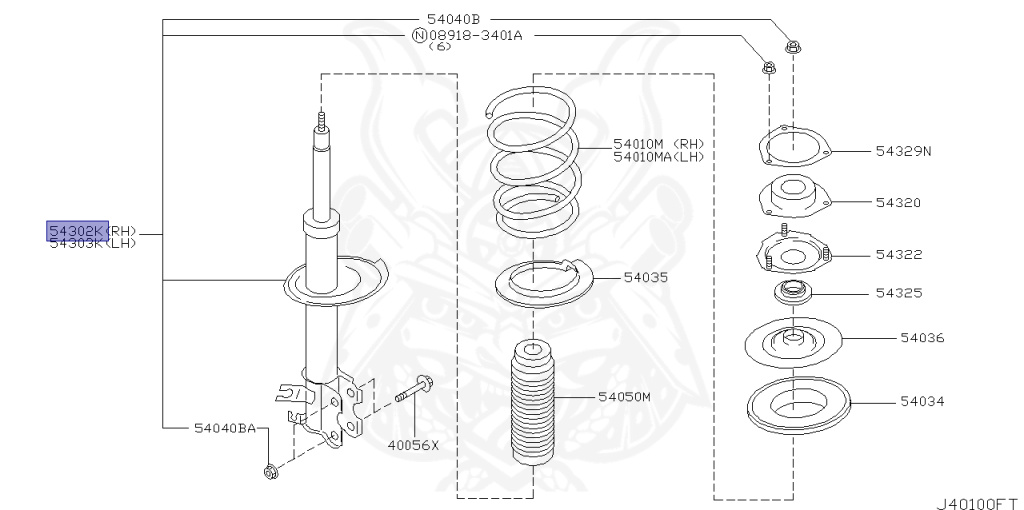 54040B
Ⓝ08918-3401A
(6)

54302K(RH)
54303K(LH)

54010M (RH)
54010MA(LH)

54329N
54320
54322
54035
54325
54036
54050M
54034
54040BA
40056X

J40100FT