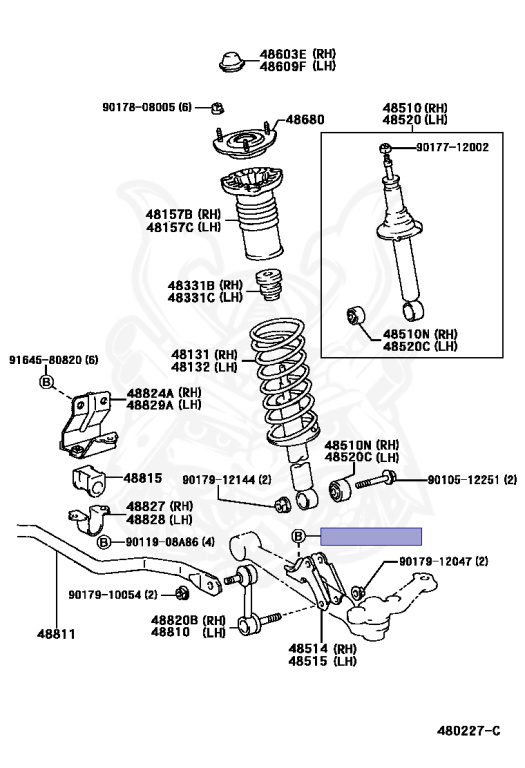 48603E (RH)
48609F (LH)

90178-08005 (6)

48680

48510 (RH)
48520 (LH)

90177-12002

48157B (RH)
48157C (LH)

48331B (RH)
48331C (LH)

48510N (RH)
48520C (LH)

48131 (RH)
48132 (LH)

91645-80820 (6)

B

48824A (RH)
48829A (LH)

48510N (RH)
48520C (LH)

48815

90179-12144 (2)

90105-12251 (2)

48827 (RH)
48828 (LH)

B 90119-08A86 (4)

B

90179-12047 (2)

90179-10054 (2)

48820B (RH)
48810 (LH)

48811

48514 (RH)
48515 (LH)

480227-C