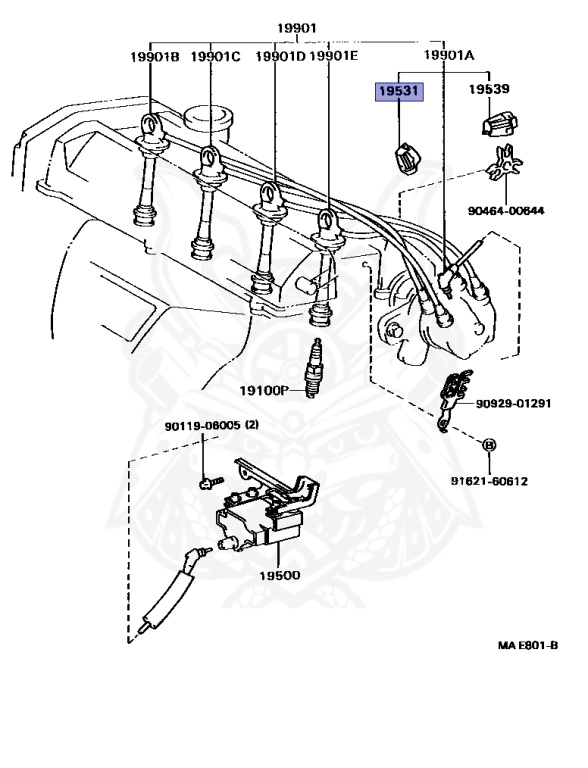 19901

19901B 19901C 19901D 19901E 19901A

19531

19539

90464-00644

19100P

90929-01291

90119-08005 (2)

B

91621-60612

19500

MA E801-B