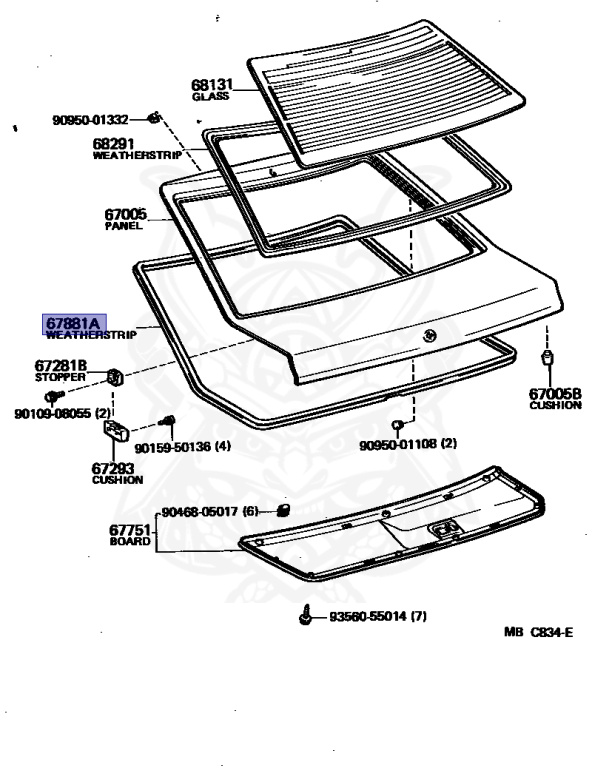 68131
GLASS

90950-01332

68291
WEATHERSTRIP

67005
PANEL

67881A
WEATHERSTRIP

67281B
STOPPER

90109-08055 (2)

90159-50136 (4)

67293
CUSHION

67005B
CUSHION

90950-01108 (2)

90468-05017 (6)

67751
BOARD

93560-55014 (7)

MB C834-E