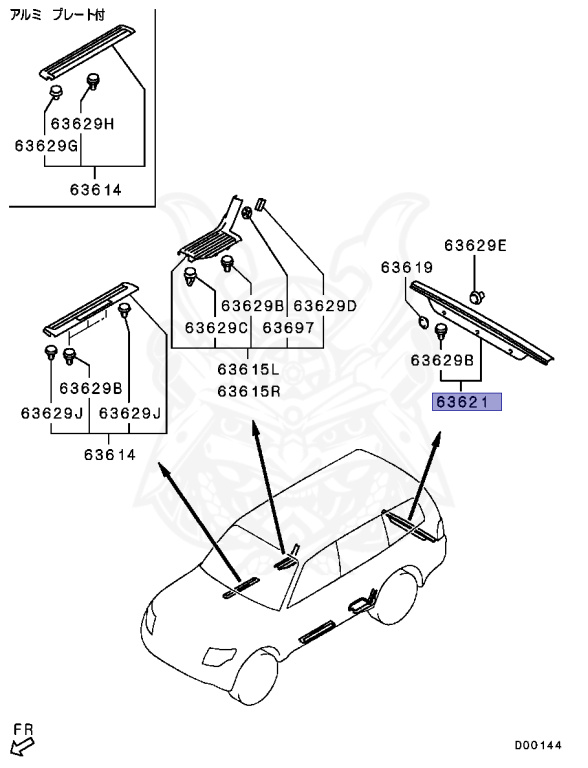 アルミ プレート付

63629H
63629G
63614

63629B
63629D
63629C
63697
63615L
63615R

63629B
63629J
63629J
63614

63629E
63619
63629B
63621

FR

D00144