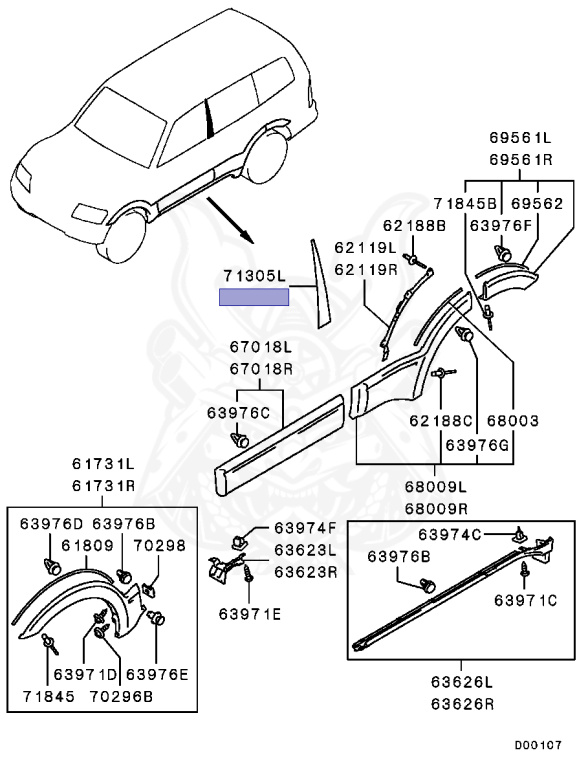 69561L
69561R
71845B
69562
62188B
63976F
62119L
62119R
71305L
67018L
67018R
63976C
62188C
68003
63976G
68009L
68009R
61731L
61731R
63976D
63976B
61809
70298
63971D
63976E
71845
70296B
63974F
63623L
63623R
63971E
63974C
63976B
63971C
63626L
63626R
D00107