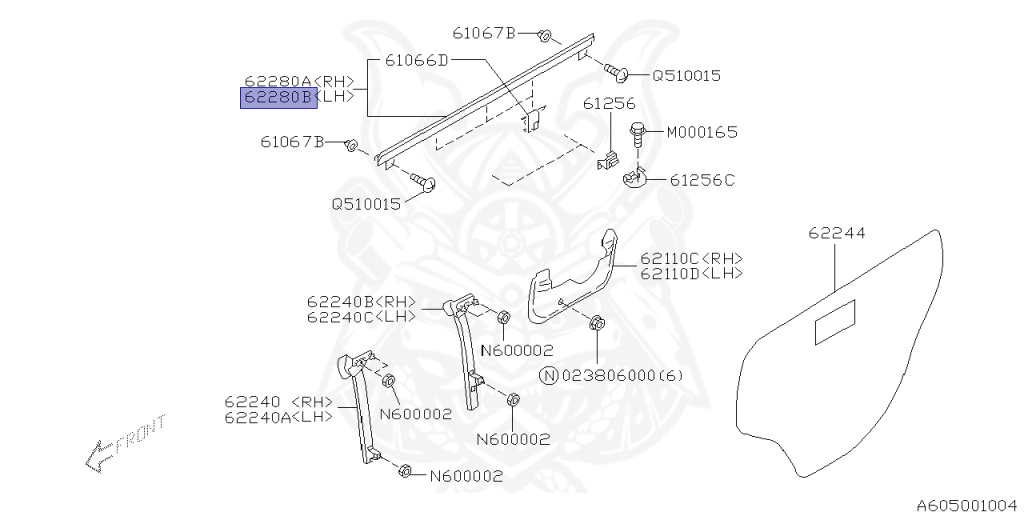 61067B
61066D
Q510015
62280A<RH>
62280B<LH>
61256
M000165
61067B
61256C
Q510015
62244
62110C<RH>
62110D<LH>
62240B<RH>
62240C<LH>
N600002
N 023806000(6)
62240 <RH>
62240A<LH>
N600002
N600002
FRONT
N600002
A605001004