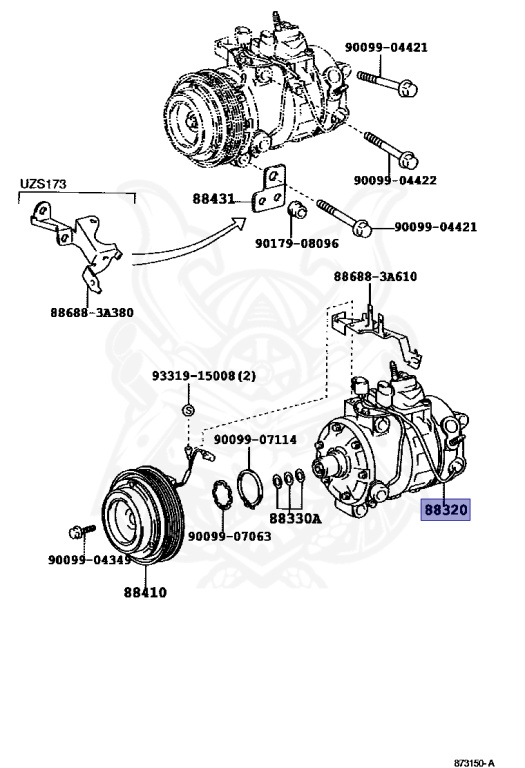 90099-04421
90099-04422
UZS173
88431
90099-04421
90179-08096
88688-3A380
88688-3A610
93319-15008(2)
90099-07114
88330A
88320
90099-07063
90099-04349
88410
873150-A