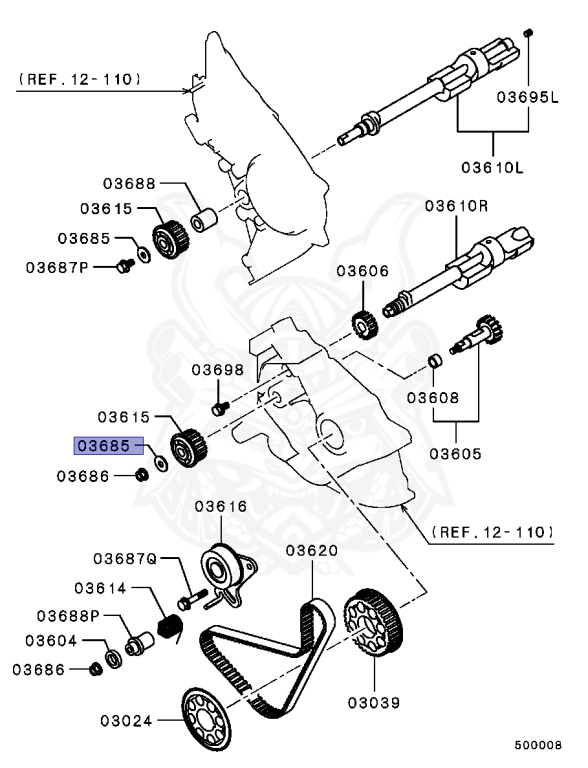 (REF. 12-110)
03695L
03610L
03688
03615
03685
03687P
03610R
03606
03698
03608
03605
03615
03685
03686
03616
(REF. 12-110)
03687Q
03620
03614
03688P
03604
03686
03039
03024
500008