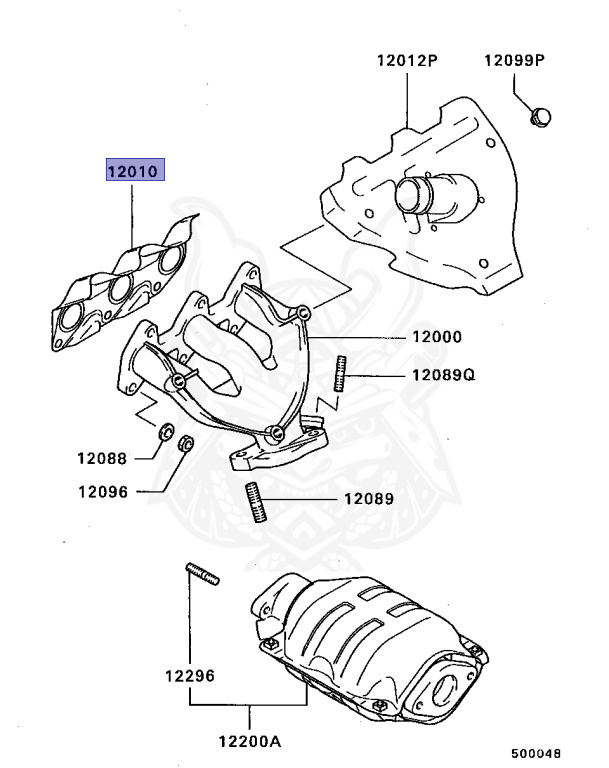 12012P
12099P
12010
12000
12089Q
12088
12096
12089
12296
12200A
500048