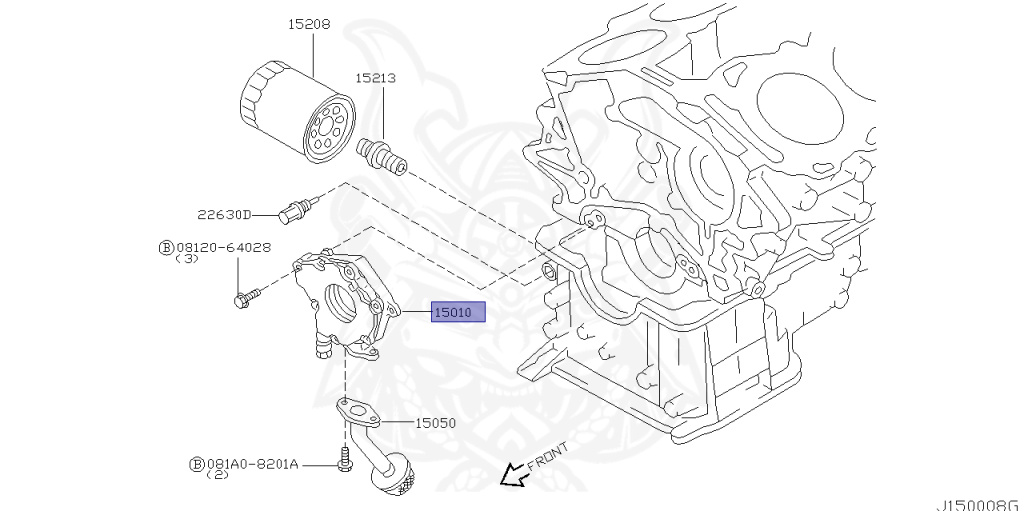 15208
15213
22630D
Ⓑ08120-64028
(3)
15010
15050
Ⓑ081A0-8201A
(2)
FRONT
J150008G