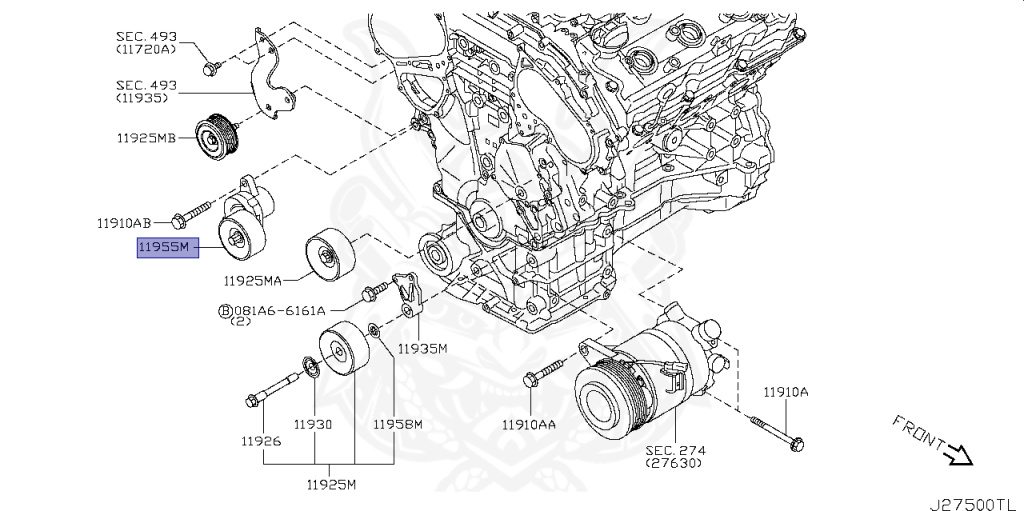 SEC. 493
(11720A)

SEC. 493
(11935)

11925MB

11910AB

11955M

11925MA

Ⓑ081A6-6161A
(2)

11935M

11926

11930

11958M

11925M

11910AA

SEC. 274
(27630)

11910A

FRONT

J27500TL