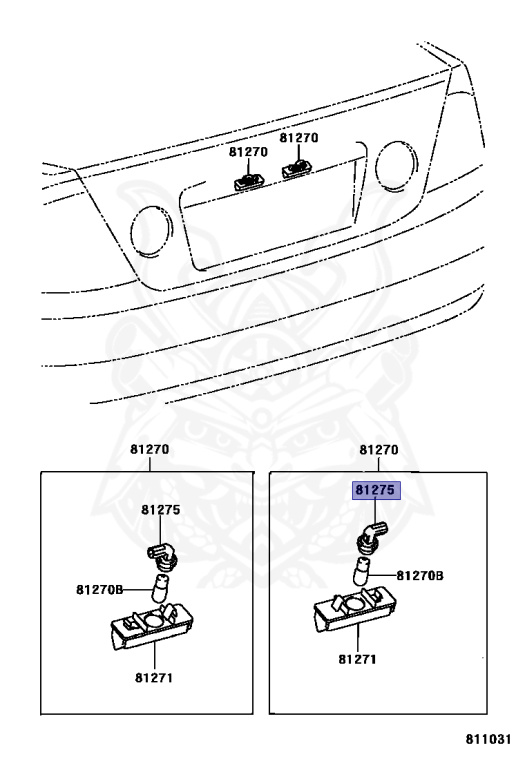 81270
81270

81270
81275
81270B
81271

81270
81275
81270B
81271

811031