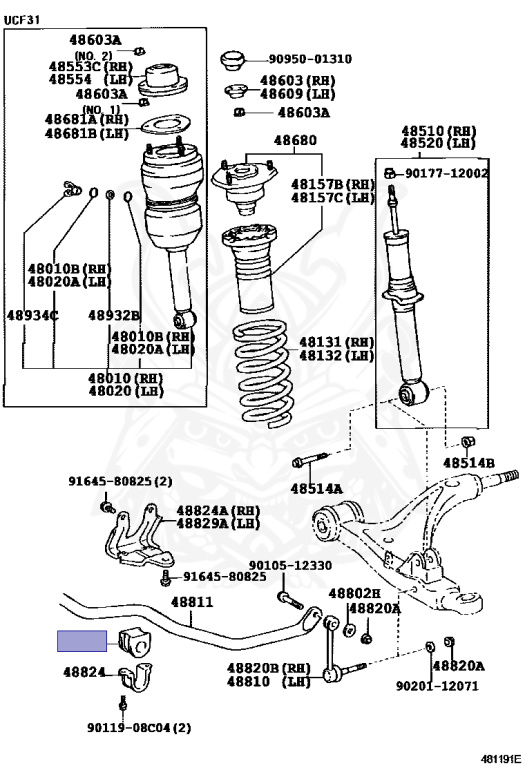 UCF31

48603A
(NO. 2)
48553C (RH)
48554 (LH)
48603A
(NO. 1)
48681A (RH)
48681B (LH)

48010B (RH)
48020A (LH)

48934C
48932B
48010B (RH)
48020A (LH)

48010 (RH)
48020 (LH)

90950-01310
48603 (RH)
48609 (LH)
48603A

48680
48157B (RH)
48157C (LH)

48131 (RH)
48132 (LH)

48510 (RH)
48520 (LH)
90177-12002

48514B
48514A

91645-80825 (2)
48824A (RH)
48829A (LH)
91645-80825

90105-12330
48811
48802H
48820A

48824
48820B (RH)
48810 (LH)
48820A
90201-12071

90119-08C04 (2)

481191E