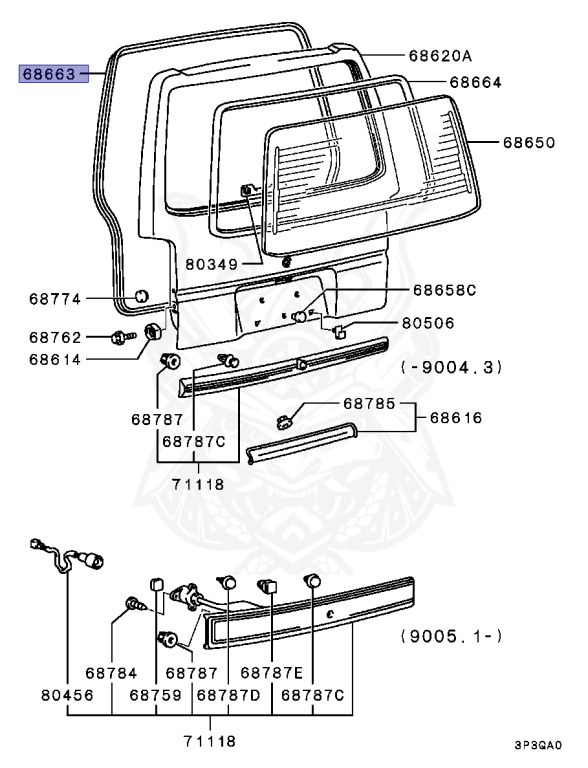 68663
68620A
68664
68650
80349
68774
68658C
68762
80506
68614
(-9004.3)
68787
68787C
68785
68616
71118
(9005.1-)
68784
68787
68787E
80456
68759
68787D
68787C
71118
3P3QA0