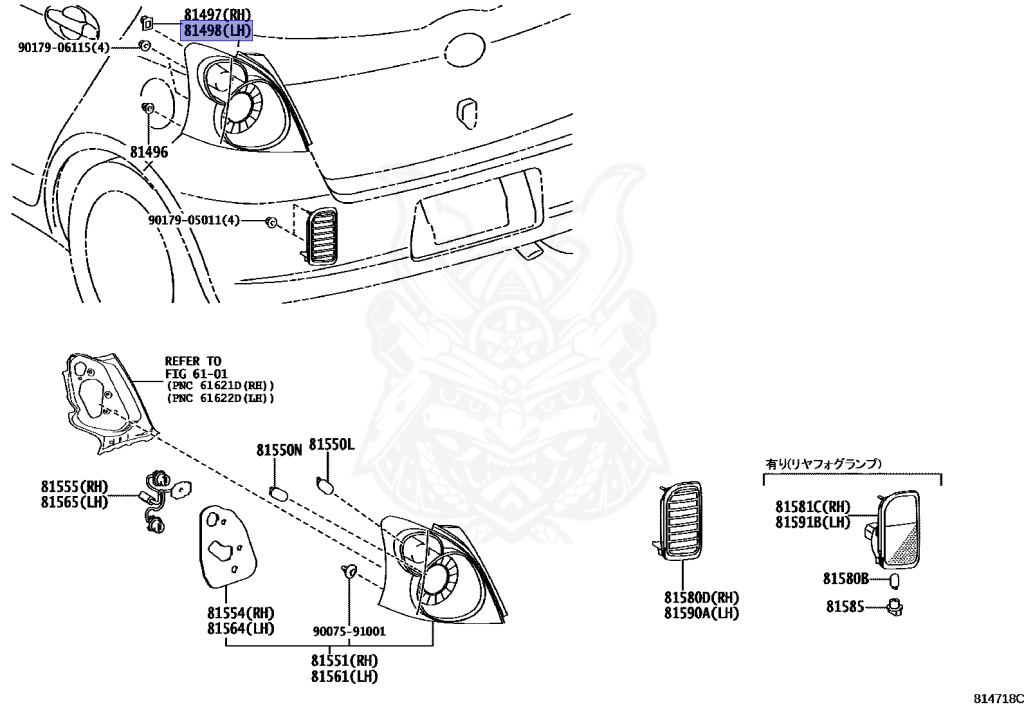 81497(RH)
81498(LH)
90179-06115(4)
81496
90179-05011(4)
REFER TO
FIG 61-01
(PNC 61621D(RH))
(PNC 61622D(LH))
81550N
81550L
81555(RH)
81565(LH)
81554(RH)
81564(LH)
90075-91001
81551(RH)
81561(LH)
81580D(RH)
81590A(LH)
有り(リヤフォグランプ)
81581C(RH)
81591B(LH)
81580B
81585
814718C