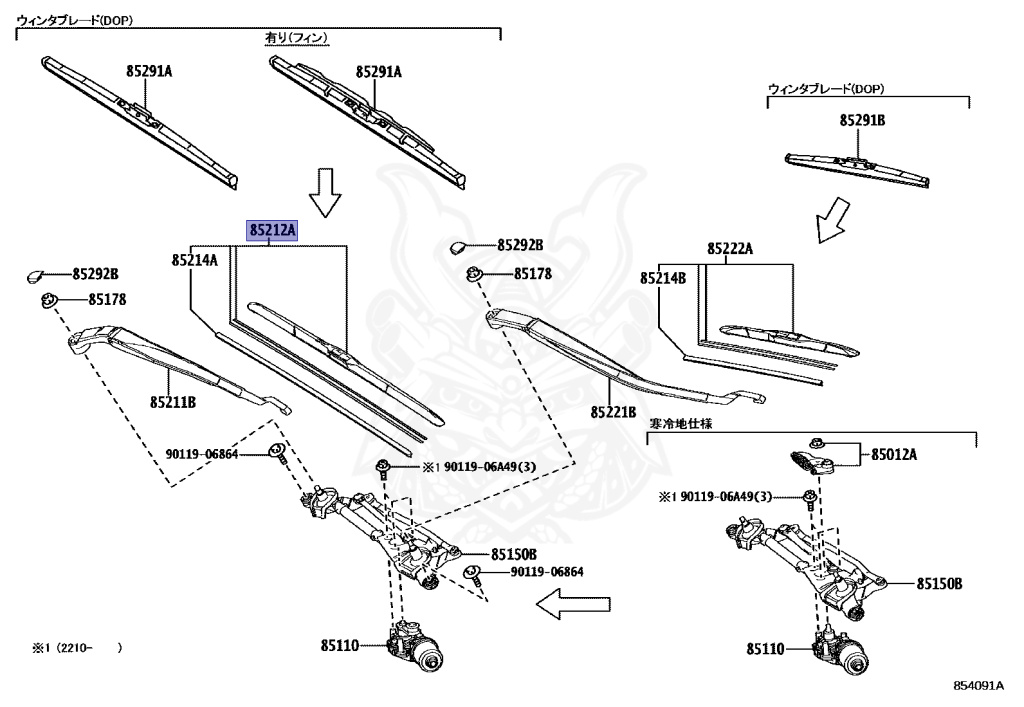 ウィンタブレード(DOP)
有り(フィン)
85291A
85291A
ウィンタブレード(DOP)
85291B
85212A
85214A
85292B
85178
85292B
85178
85222A
85214B
85211B
85221B
寒冷地仕様
90119-06864
※1 90119-06A49(3)
85012A
※1 90119-06A49(3)
85150B
90119-06864
85150B
85110
85110
※1 (2210- )
854091A