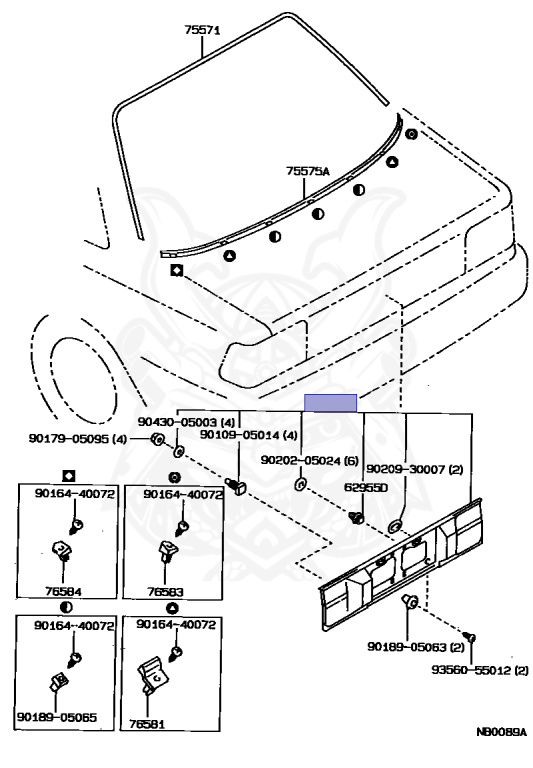 75571

75575A

90430-05003 (4)
90179-05095 (4)
90109-05014 (4)
90202-05024 (6)
90209-30007 (2)
62955D

90164-40072
76584

90164-40072
76583

90164-40072
90189-05065

90164-40072
76581

90189-05063 (2)
93560-55012 (2)

NB0089A