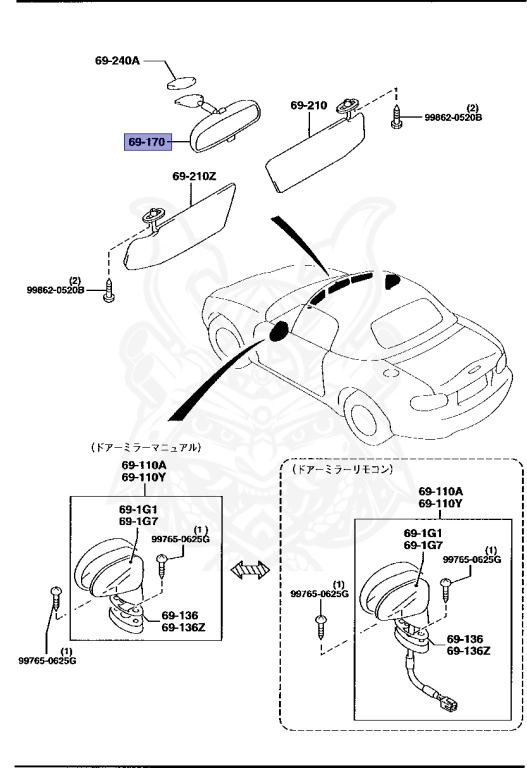 69-240A

69-170

69-210

(2)
99862-0520B

69-210Z

(2)
99862-0520B

(ドアーミラーマニュアル)

69-110A
69-110Y

69-1G1
69-1G7

(1)
99765-0625G

69-136
69-136Z

(1)
99765-0625G

(ドアーミラーリモコン)

69-110A
69-110Y

69-1G1
69-1G7

(1)
99765-0625G

(1)
99765-0625G

69-136
69-136Z