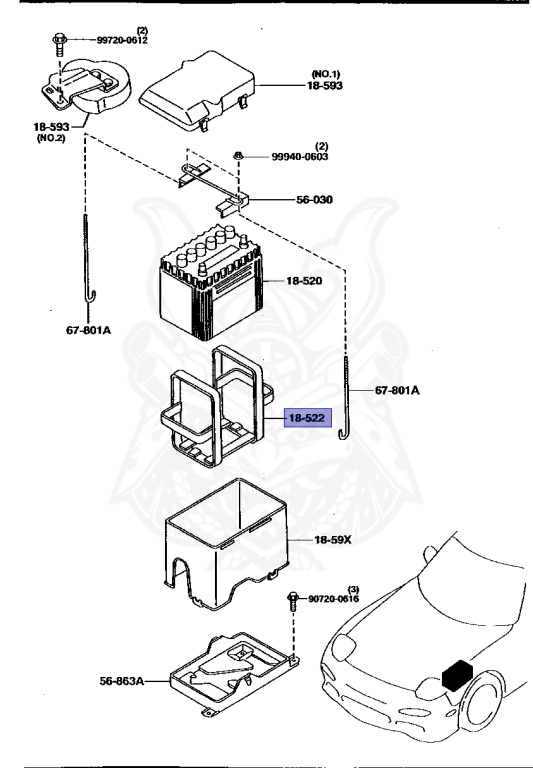 (2)
99720-0612

(NO.1)
18-593

18-593
(NO.2)

(2)
99940-0603

56-030

18-520

67-801A

67-801A

18-522

18-59X

(3)
90720-0616

56-863A