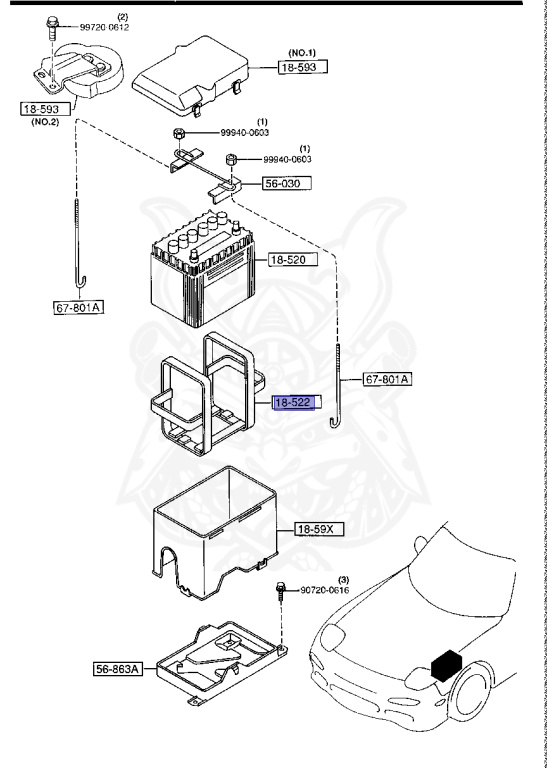 (2)
99720-0612

(NO.1)
18-593

18-593
(NO.2)

(1)
99940-0603

(1)
99940-0603

56-030

18-520

67-801A

67-801A

18-522

18-59X

(3)
90720-0616

56-863A