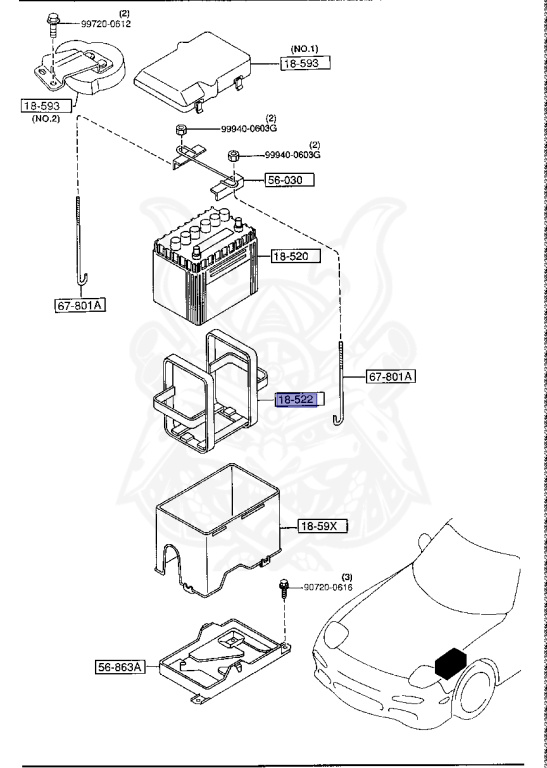 (2)
99720-0612

(NO.1)
18-593

18-593
(NO.2)

(2)
99940-0603G

(2)
99940-0603G

56-030

18-520

67-801A

67-801A

18-522

18-59X

(3)
90720-0616

56-863A