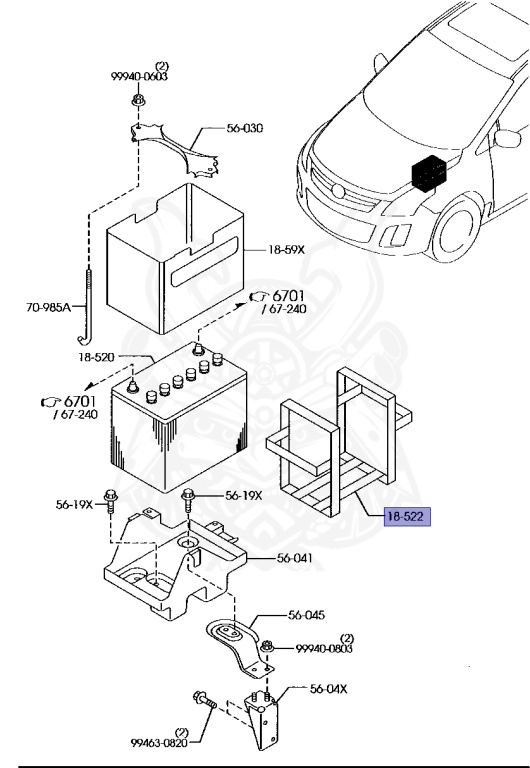 (2)
99940-0603

56-030

18-59X

70-985A

6701
/ 67-240

18-520

6701
/ 67-240

56-19X

56-19X

18-522

56-041

56-045

(2)
99940-0803

56-04X

(2)
99463-0820