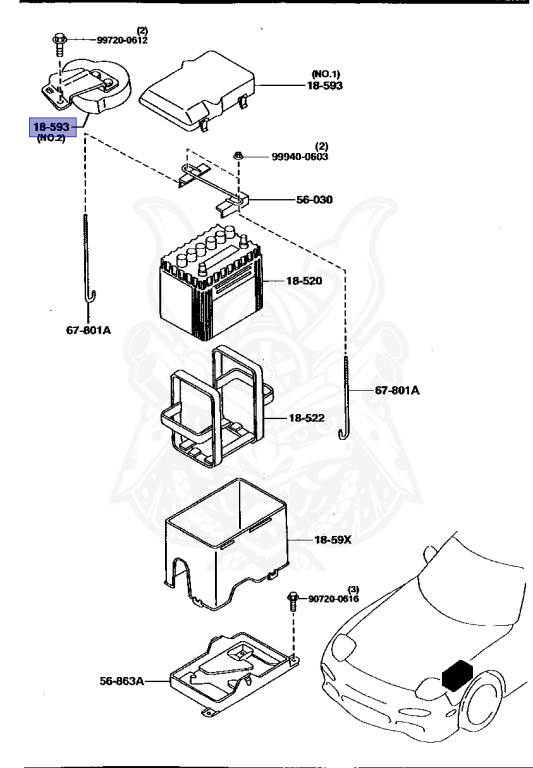 (2)
99720-0612

(NO.1)
18-593

18-593
(NO.2)

(2)
99940-0603

56-030

18-520

67-801A

67-801A

18-522

18-59X

(3)
90720-0616

56-863A