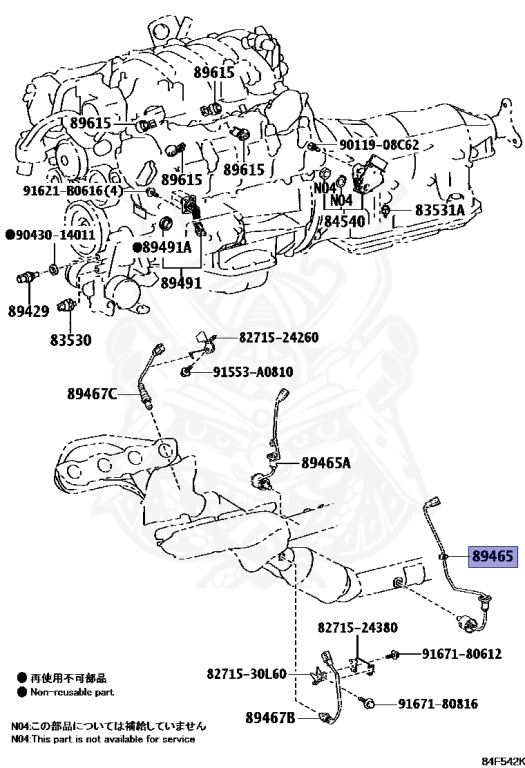 89615
89615
90119-08C62
89615
89615
91621-B0616(4)
N04
N04
84540
83531A
●90430-14011
●89491A
89491
89429
83530
82715-24260
91553-A0810
89467C
89465A
89465
82715-24380
91671-80612
82715-30L60
91671-80816
89467B
● 再使用不可部品
● Non-reusable part
N04:この部品については補給していません
N04:This part is not available for service
84F542K