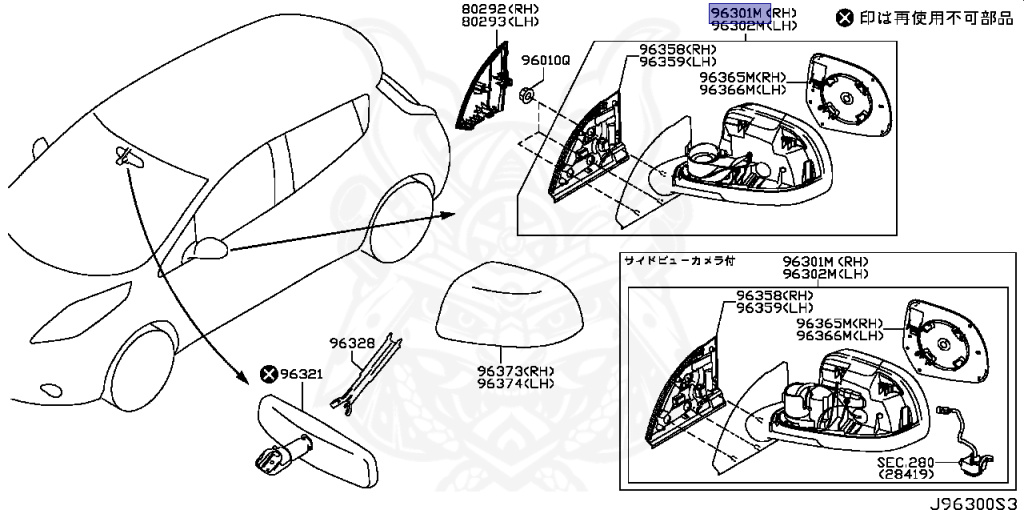 80292(RH)
80293(LH)

96010Q

96301M (RH)
96302M(LH)

⊗ 印は再使用不可部品

96358(RH)
96359(LH)

96365M(RH)
96366M(LH)

サイドビューカメラ付

96301M (RH)
96302M(LH)

96358(RH)
96359(LH)

96365M(RH)
96366M(LH)

96328

⊗ 96321

96373(RH)
96374(LH)

SEC.280
(28419)

J96300S3