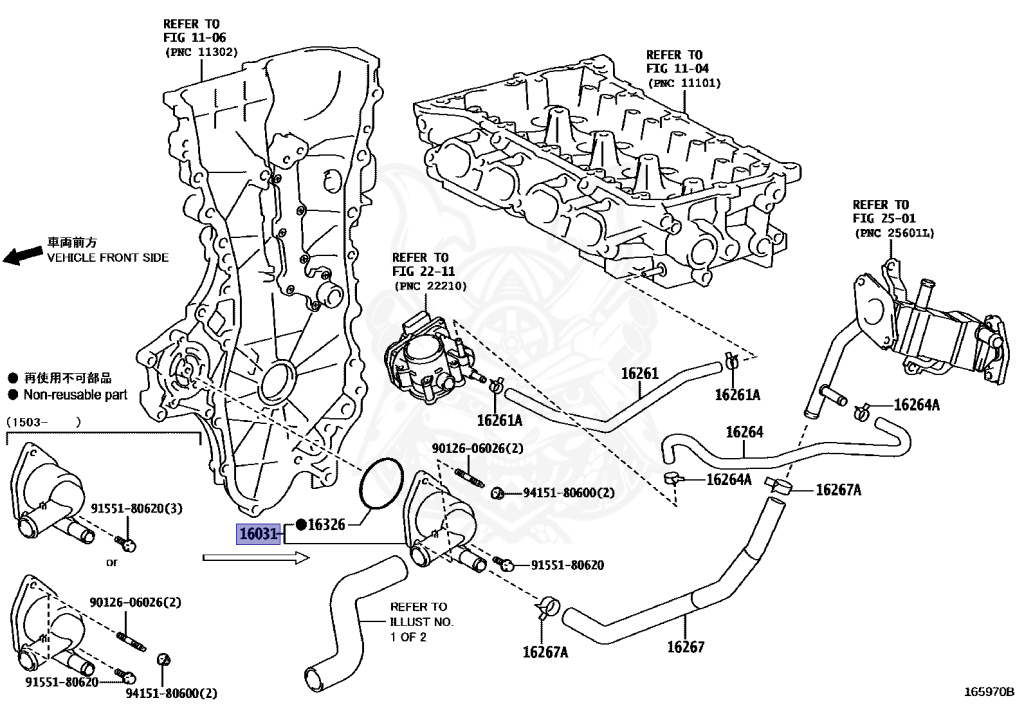 REFER TO
FIG 11-06
(PNC 11302)

REFER TO
FIG 11-04
(PNC 11101)

REFER TO
FIG 25-01
(PNC 25601L)

車両前方
VEHICLE FRONT SIDE

REFER TO
FIG 22-11
(PNC 22210)

● 再使用不可部品
● Non-reusable part

(1503- )

16261
16261A
16261A
16264A
16264
16264A
16267A

90126-06026(2)
94151-80600(2)
91551-80620(3)
or
16031
●16326
91551-80620

90126-06026(2)

REFER TO
ILLUST NO.
1 OF 2

16267A
16267

91551-80620
94151-80600(2)

165970B