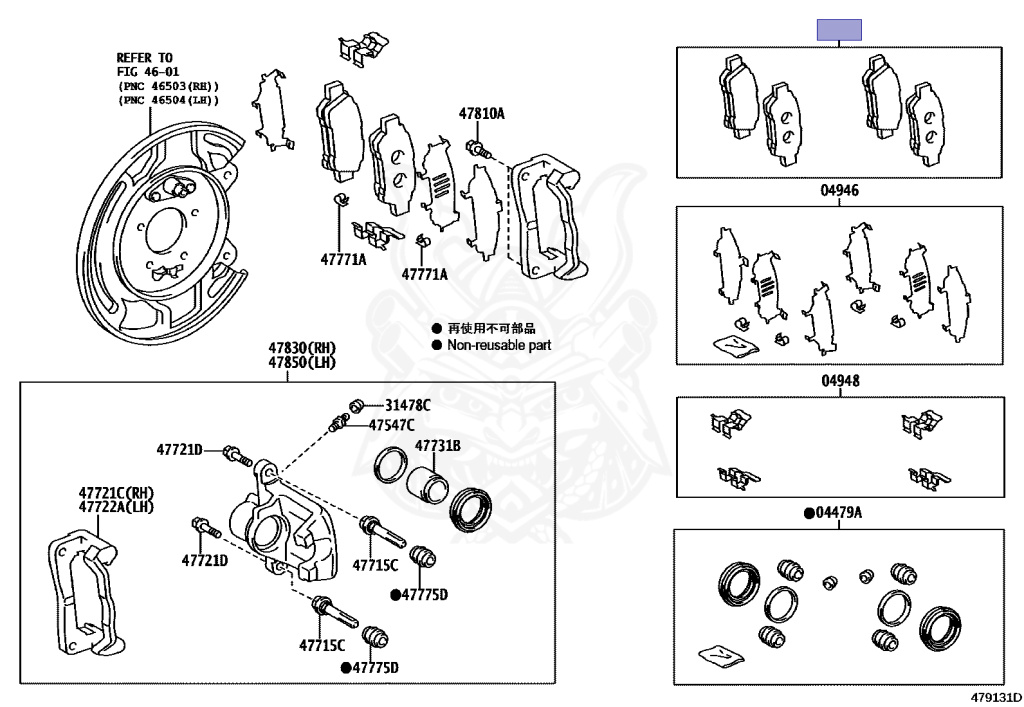 REFER TO FIG 46-01 (PNC 46503(RH)) (PNC 46504(LH))

47810A

47771A

47771A

● 再使用不可部品
● Non-reusable part

47830(RH)
47850(LH)

31478C

47547C

47721D

47731B

47721C(RH)
47722A(LH)

47721D

47715C

●47775D

47715C

●47775D

04946

04948

●04479A

479131D