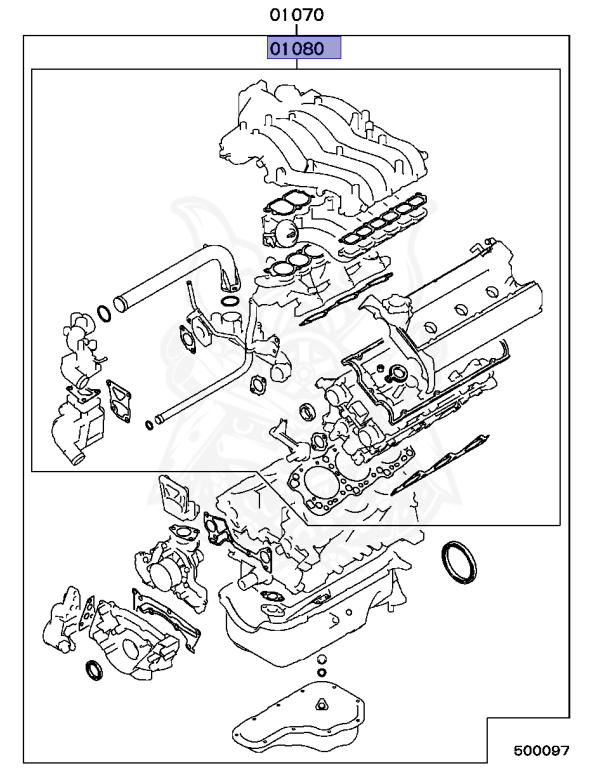 01070
01080
500097