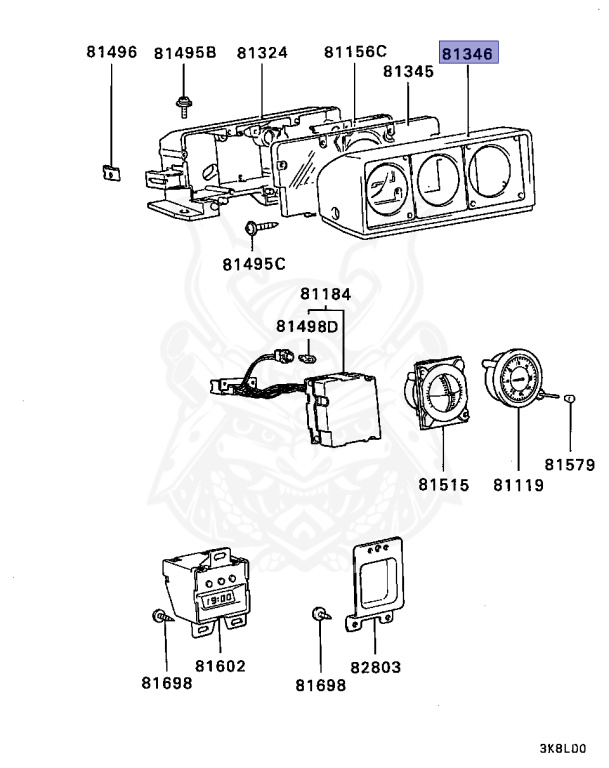 81496
81495B
81324
81156C
81346
81345
81495C
81184
81498D
81515
81119
81579
19:00
81698
81602
81698
82803
3K8L00