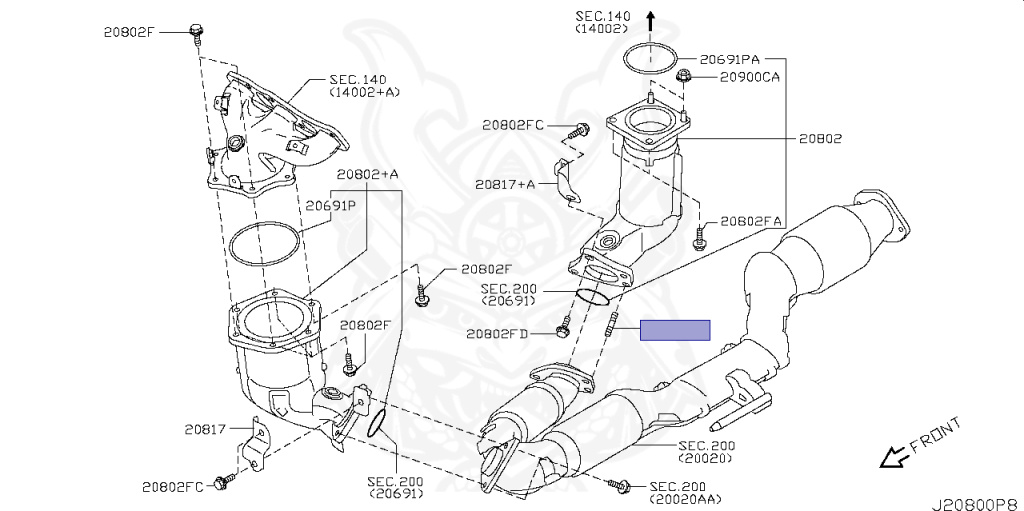 20802F
SEC.140
(14002+A)
20802+A
20691P
20802F
20802F
20817
20802FC
SEC.200
(20691)
SEC.140
(14002)
20691PA
20900CA
20802FC
20802
20817+A
20802FA
SEC.200
(20691)
20802FD
SEC.200
(20020)
SEC.200
(20020AA)
FRONT
J20800P8