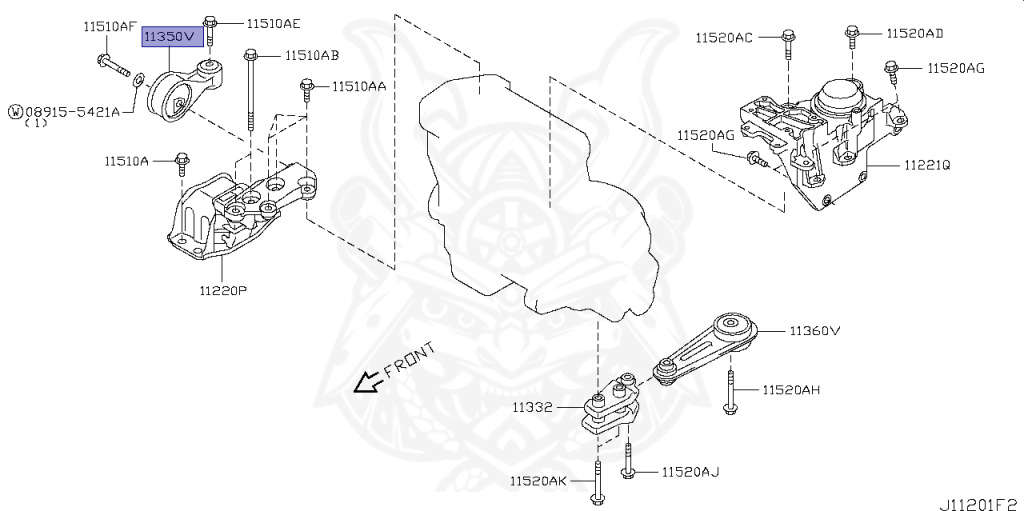 11510AF
11350V
11510AE
11510AB
11510AA
Ⓦ08915-5421A
(1)
11510A
11220P
11520AC
11520AD
11520AG
11520AG
11221Q
FRONT
11360V
11520AH
11332
11520AK
11520AJ
J11201F2