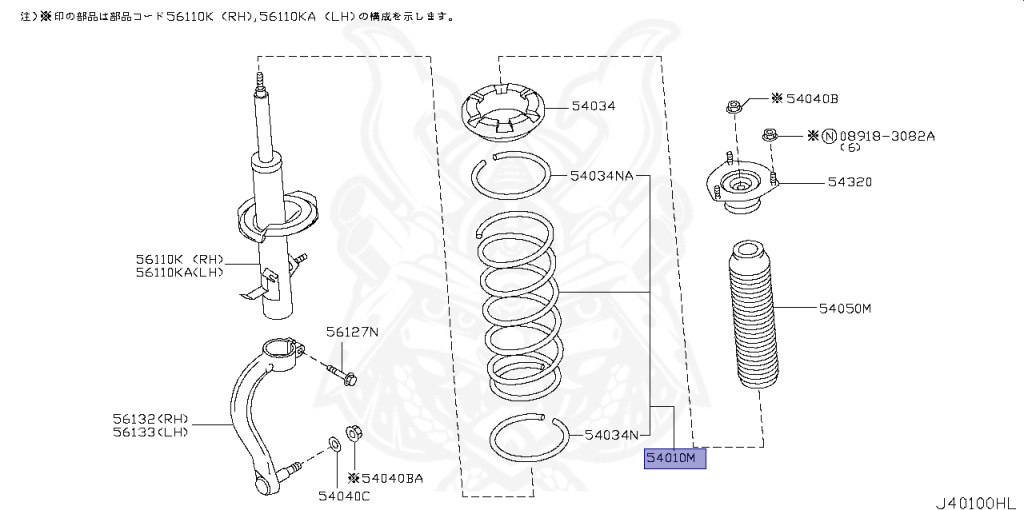 注)※印の部品は部品コード56110K (RH),56110KA (LH)の構成を示します。

54034

※54040B

※Ⓝ08918-3082A
(6)

54034NA

54320

56110K (RH)
56110KA(LH)

54050M

56127N

56132(RH)
56133(LH)

54034N

54010M

※54040BA

54040C

J40100HL