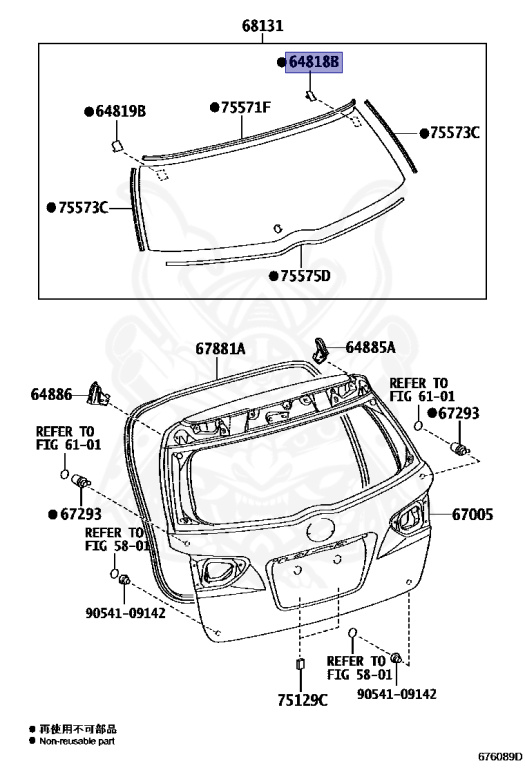 68131

●64818B

●64819B

●75571F

●75573C

●75573C

●75575D

67881A

64885A

64886

REFER TO FIG 61-01

●67293

REFER TO FIG 61-01

●67293

67005

REFER TO FIG 58-01

90541-09142

REFER TO FIG 58-01

75129C

90541-09142

● 再使用不可部品
● Non-reusable part

676089D