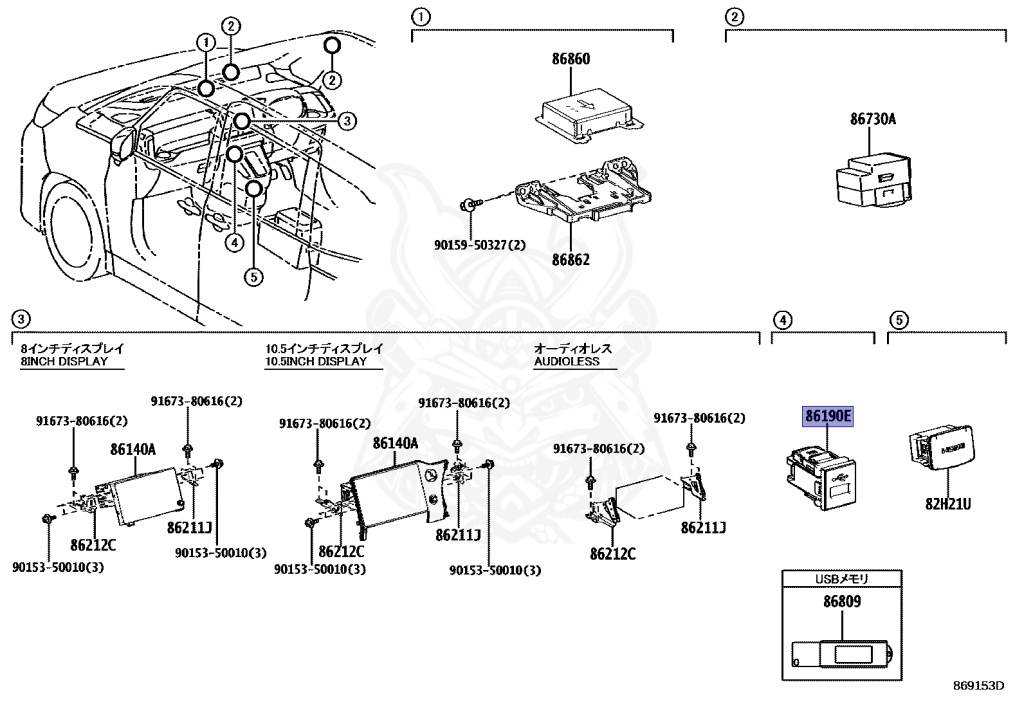 ①
②
②
③
④
⑤

①
86860
90159-50327(2)
86862

②
86730A

③
8インチディスプレイ
8INCH DISPLAY
91673-80616(2)
91673-80616(2)
86140A
86211J
86212C
90153-50010(3)
90153-50010(3)

10.5インチディスプレイ
10.5INCH DISPLAY
91673-80616(2)
91673-80616(2)
86140A
86211J
86212C
90153-50010(3)
90153-50010(3)

オーディオレス
AUDIOLESS
91673-80616(2)
91673-80616(2)
86211J
86212C

④
86190E

⑤
82H21U

USBメモリ
86809

869153D