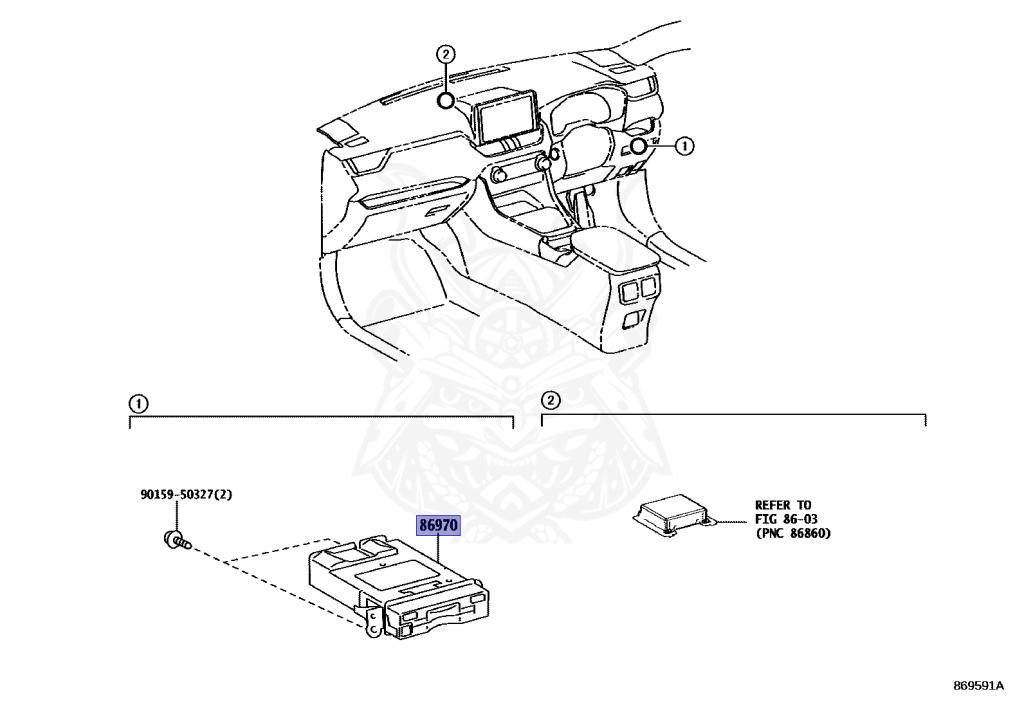 2

1

1

2

90159-50327(2)

86970

REFER TO
FIG 86-03
(PNC 86860)

869591A