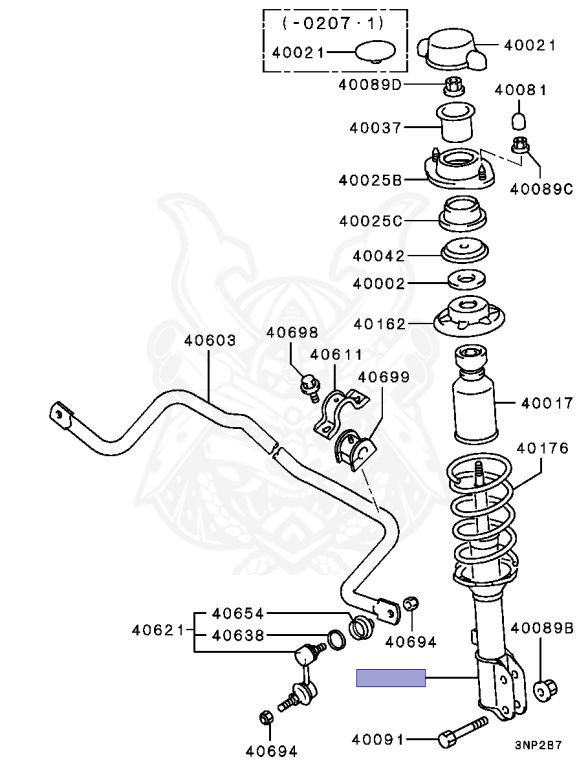 (-0207·1)
40021
40021
40089D
40081
40037
40025B
40089C
40025C
40042
40002
40162
40603
40698
40611
40699
40017
40176
40654
40621
40638
40694
40089B
40694
40091
3NP2B7