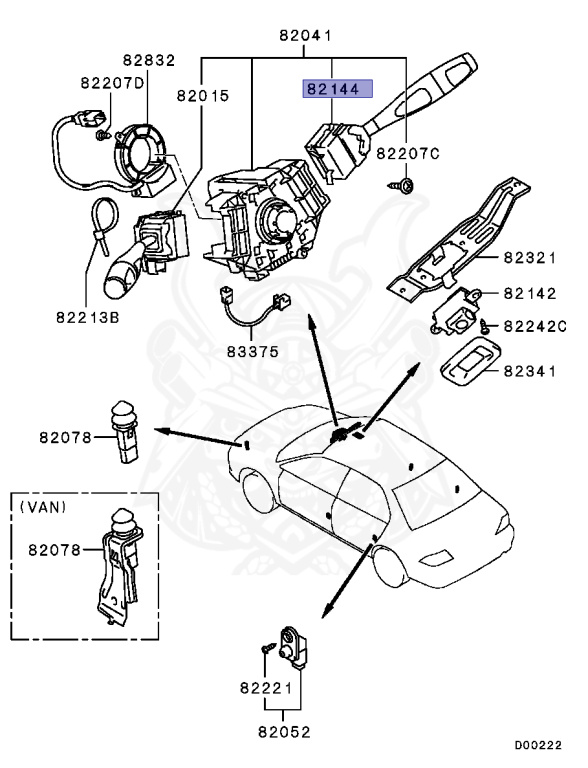 82041
82832
82207D
82015
82144
82207C
82321
82142
82242C
82341
82213B
83375
82078
(VAN)
82078
82221
82052
D00222