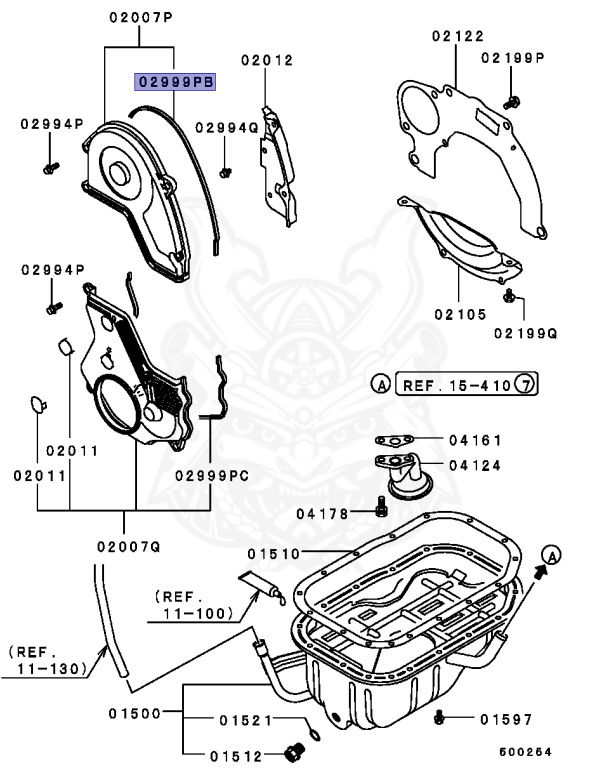 02007P
02999PB
02012
02122
02199P
02994P
02994Q
02994P
02105
02199Q
A REF. 15-410 7
04161
04124
02011
02011
02999PC
04178
02007Q
01510
A
(REF. 11-100)
(REF. 11-130)
01500
01521
01597
01512
600264