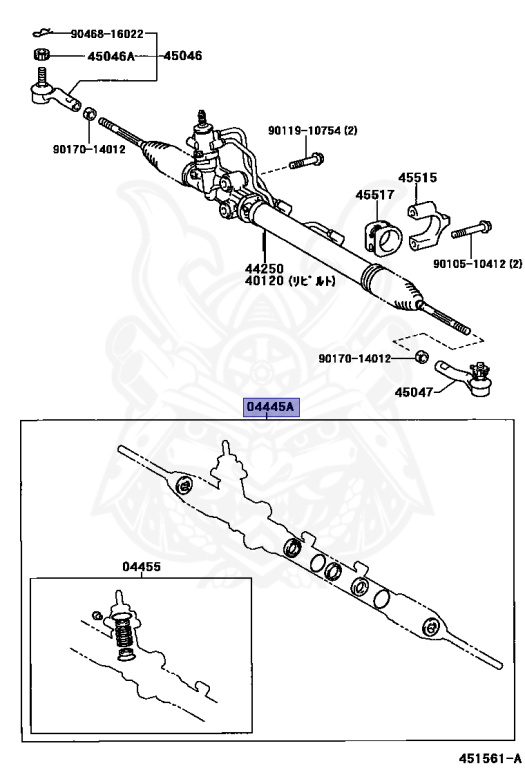 90468-16022
45046A
45046
90170-14012
90119-10754 (2)
45515
45517
90105-10412 (2)
44250
40120 (リビルト)
90170-14012
45047
04445A
04455
451561-A